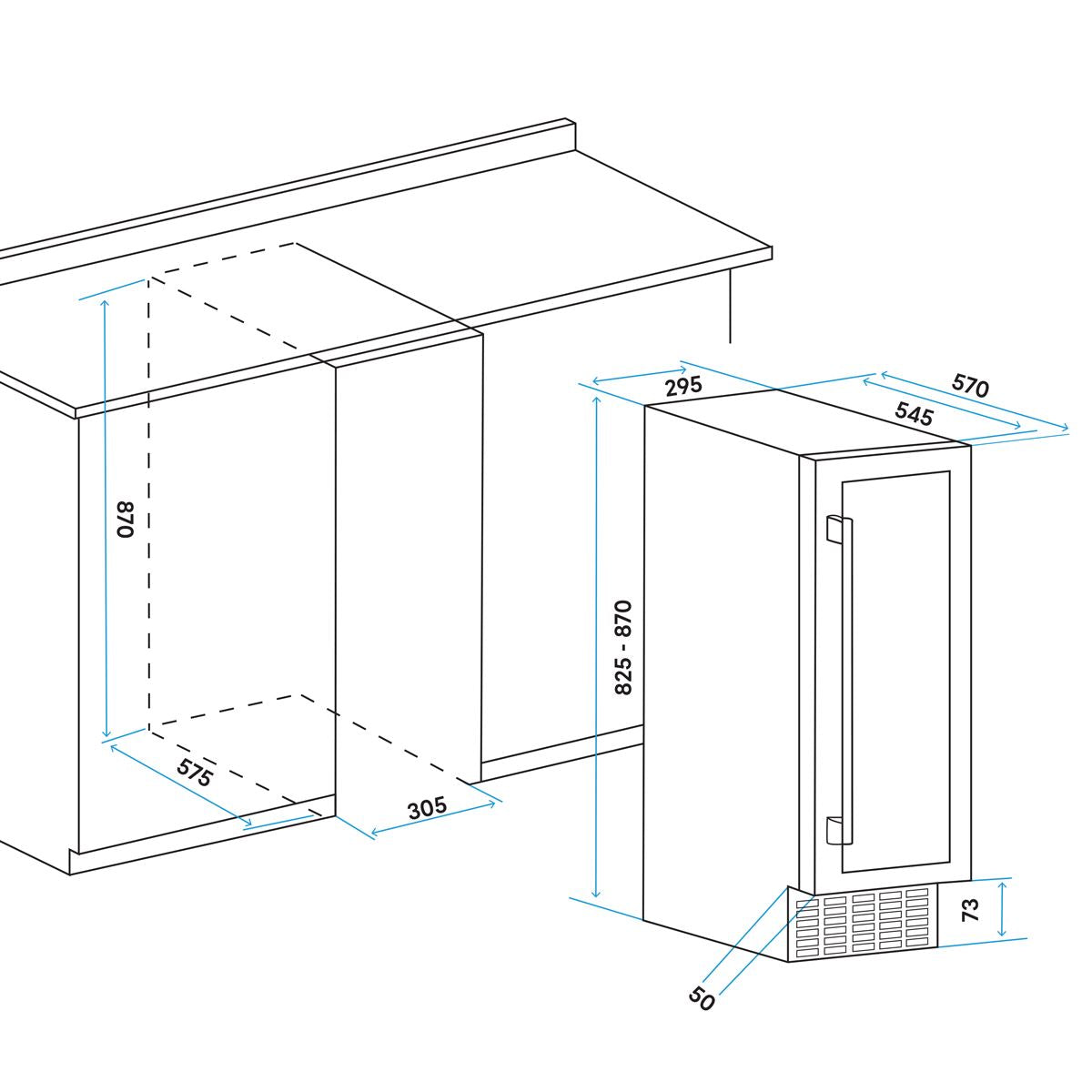 870
575
305
295
570
545
825 - 870
73
50