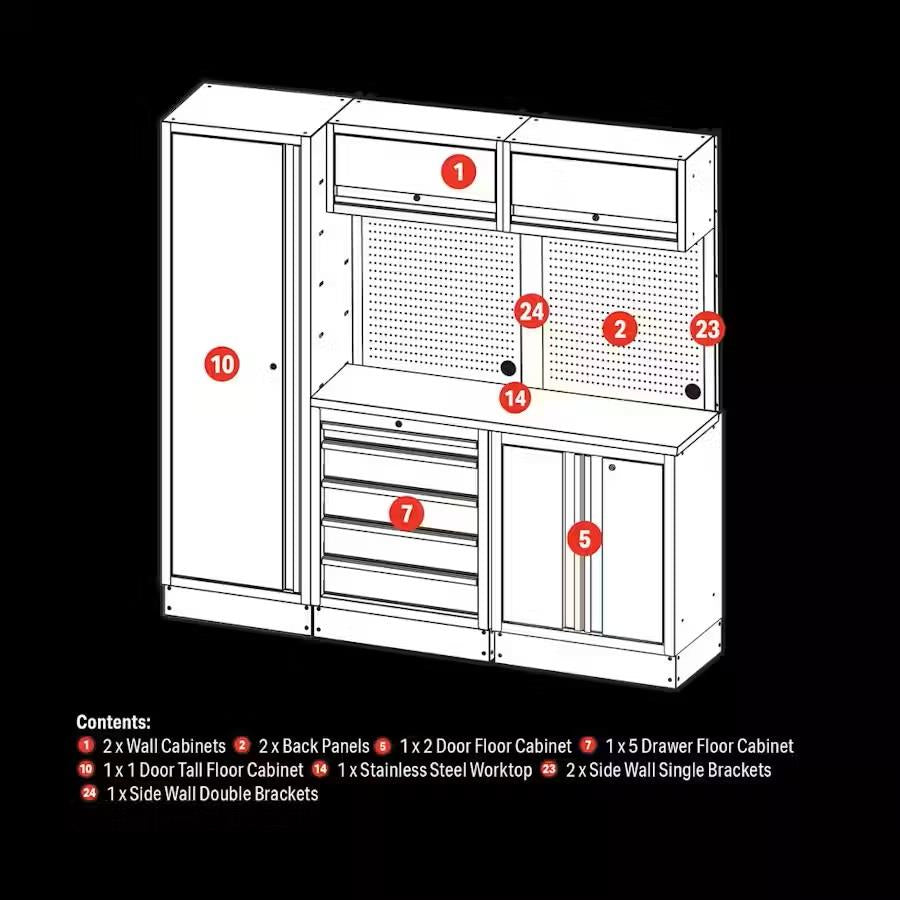 1

24

2

23

10

14

7

5

Contents:
1 2 x Wall Cabinets 2 2 x Back Panels 5 1 x 2 Door Floor Cabinet 7 1 x 5 Drawer Floor Cabinet
10 1 x 1 Door Tall Floor Cabinet 14 1 x Stainless Steel Worktop 23 2 x Side Wall Single Brackets
24 1 x Side Wall Double Brackets